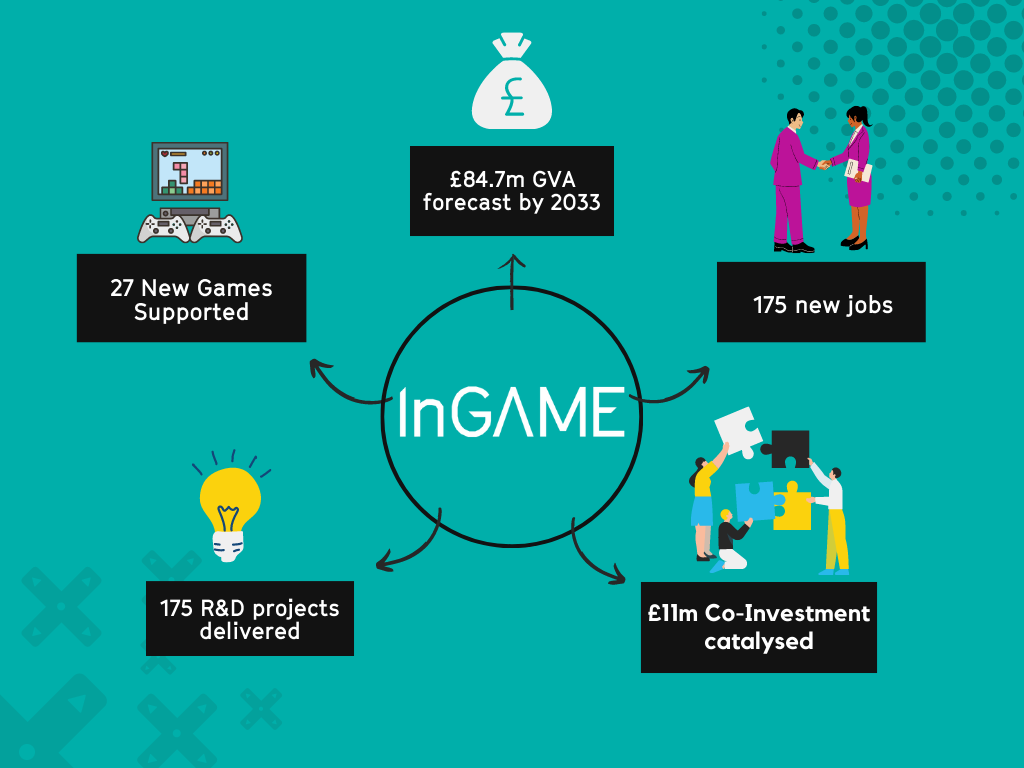 £

£84.7m GVA forecast by 2033

27 New Games Supported

175 new jobs

InGAME

175 R&D projects delivered

£11m Co-Investment catalysed